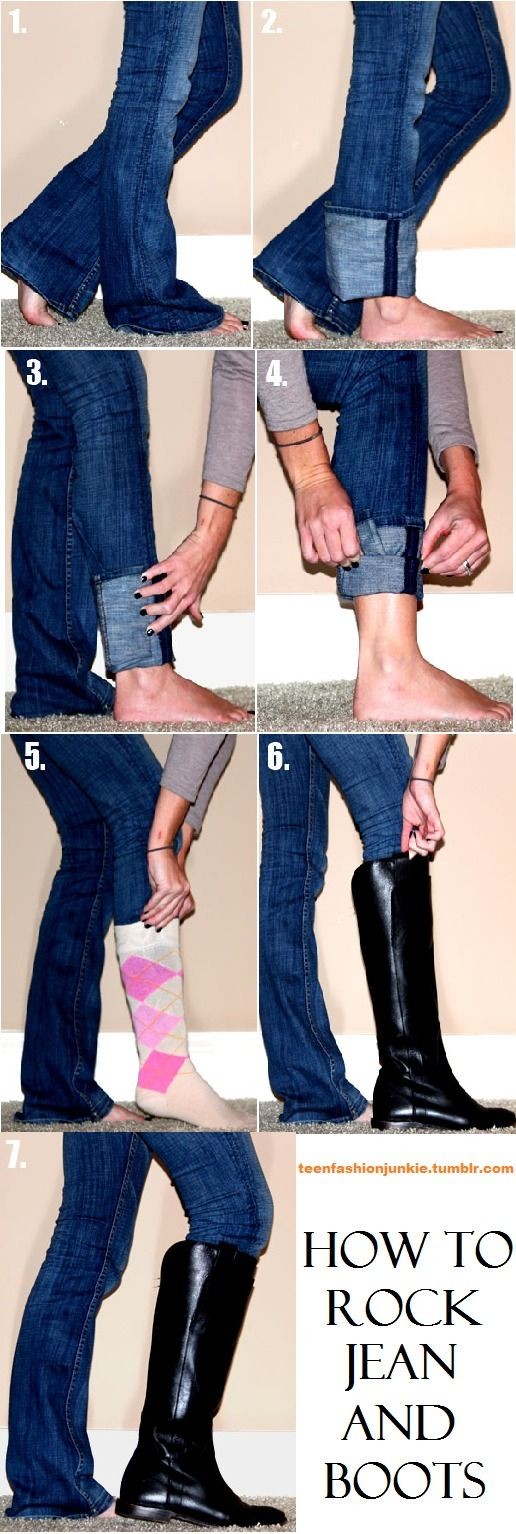 1.

2.

3.

4.

5.

6.

7.

teenfashionjunkie.tumblr.com

HOW TO ROCK JEAN AND BOOTS