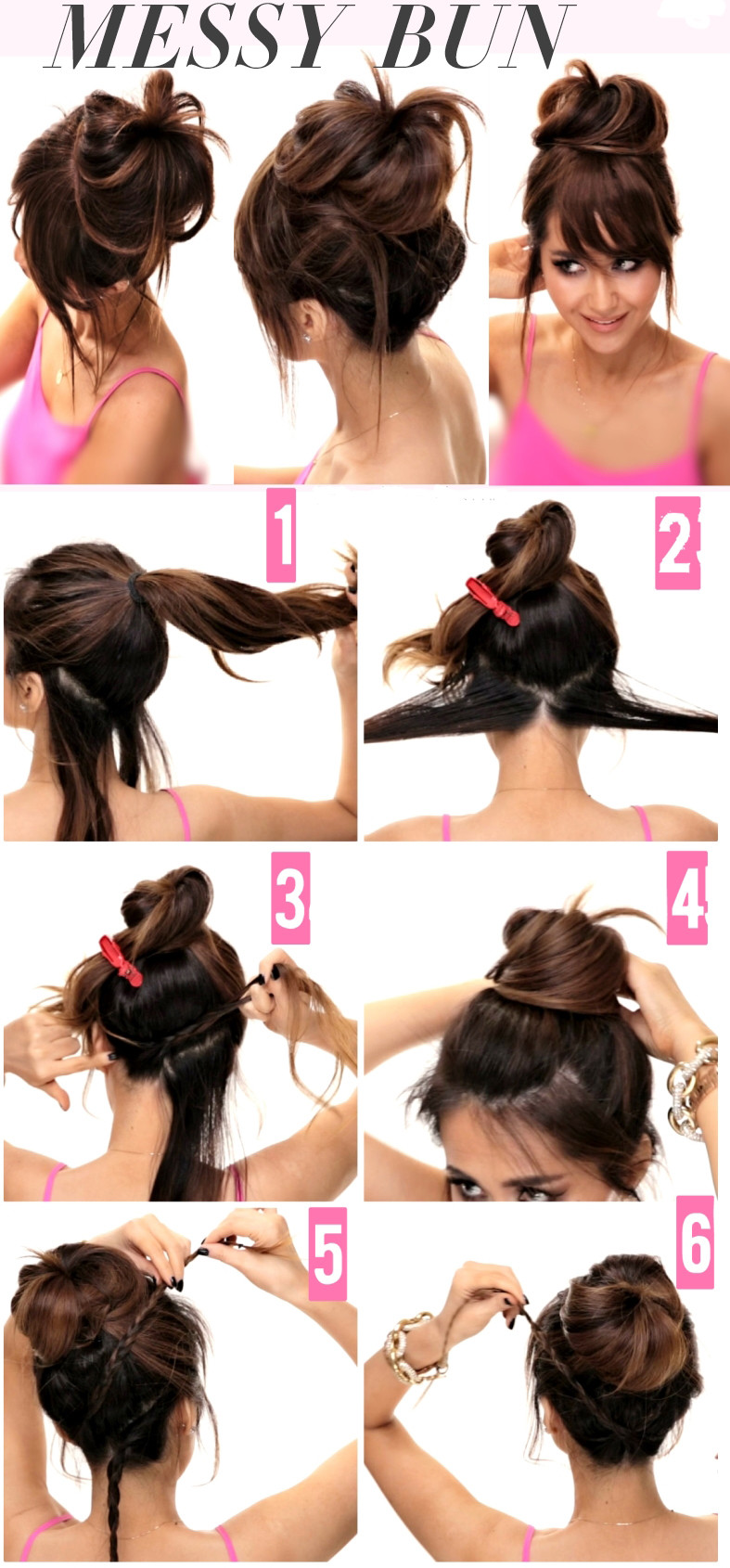 MESSY BUN

1

2

3

4

5

6